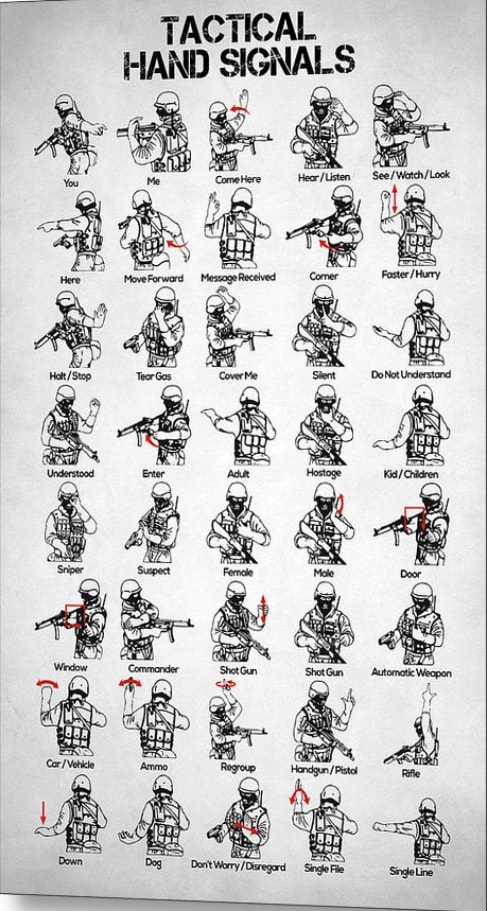 TACTICAL
HAND SIGNALS

You
Me
Come Here
Hear / Listen
See / Watch / Look

Here
Move Forward
Message Received
Corner
Faster / Hurry

Halt / Stop
Tear Gas
Cover Me
Silent
Do Not Understand

Understood
Enter
Adult
Hostage
Kid / Children

Sniper
Suspect
Female
Male
Door

Window
Commander
Shot Gun
Shot Gun
Automatic Weapon

Car / Vehicle
Ammo
Regroup
Handgun / Pistol
Rifle

Down
Dog
Don't Worry / Disregard
Single File
Single Line