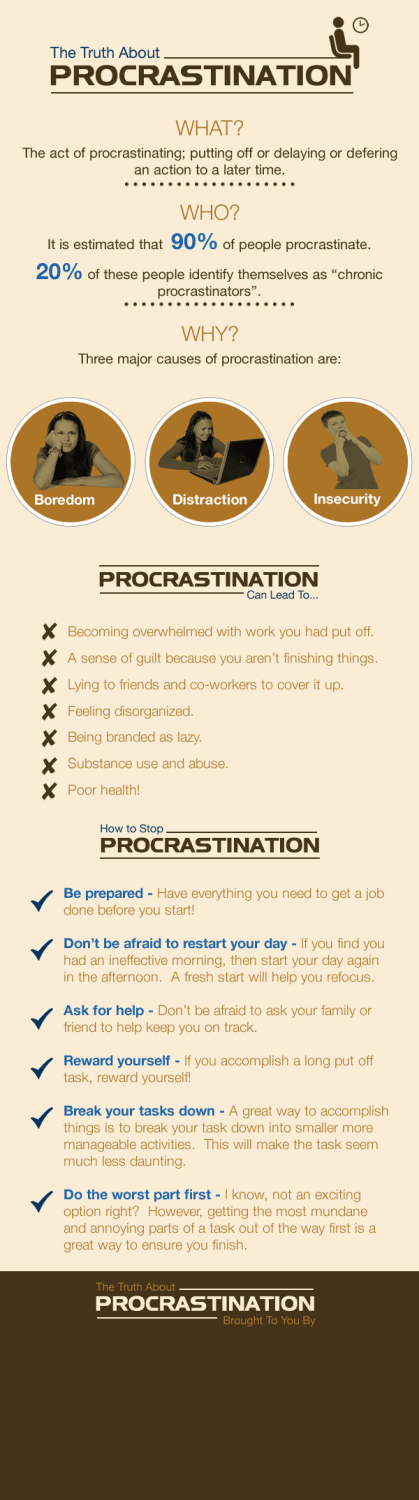 The Truth About
PROCRASTINATION

WHAT?
The act of procrastinating; putting off or delaying or defering an action to a later time.

WHO?
It is estimated that 90% of people procrastinate.
20% of these people identify themselves as "chronic procrastinators".

WHY?
Three major causes of procrastination are:

Boredom
Distraction
Insecurity

PROCRASTINATION
Can Lead To...

Becoming overwhelmed with work you had put off.
A sense of guilt because you aren't finishing things.
Lying to friends and co-workers to cover it up.
Feeling disorganized.
Being branded as lazy.
Substance use and abuse.
Poor health!

How to Stop
PROCRASTINATION

Be prepared - Have everything you need to get a job done before you start!

Don't be afraid to restart your day - If you find you had an ineffective morning, then start your day again in the afternoon. A fresh start will help you refocus.

Ask for help - Don't be afraid to ask your family or friend to help keep you on track.

Reward yourself - If you accomplish a long put off task, reward yourself!

Break your tasks down - A great way to accomplish things is to break your task down into smaller more manageable activities. This will make the task seem much less daunting.

Do the worst part first - I know, not an exciting option right? However, getting the most mundane and annoying parts of a task out of the way first is a great way to ensure you finish.

The Truth About
PROCRASTINATION
Brought To You By